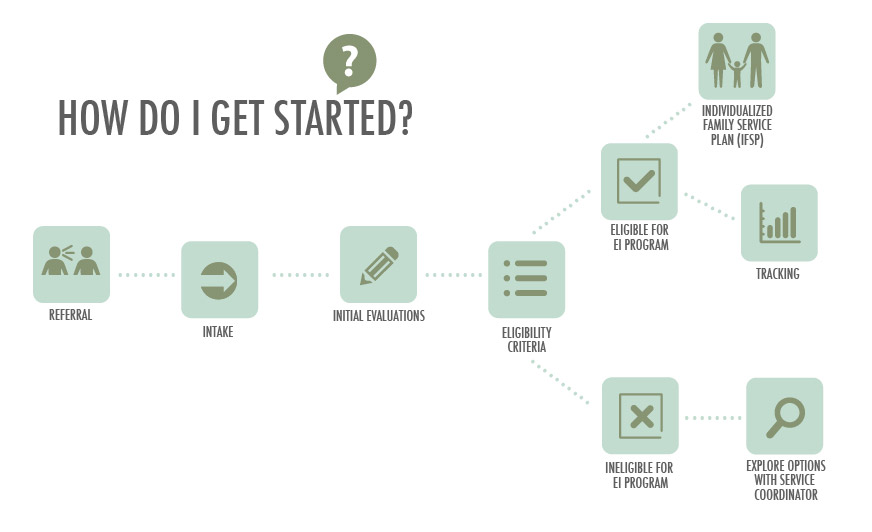 ?

HOW DO I GET STARTED?

REFERRAL

INTAKE

INITIAL EVALUATIONS

ELIGIBILITY CRITERIA

ELIGIBLE FOR EI PROGRAM

INDIVIDUALIZED FAMILY SERVICE PLAN (IFSP)

TRACKING

INELIGIBLE FOR EI PROGRAM

EXPLORE OPTIONS WITH SERVICE COORDINATOR